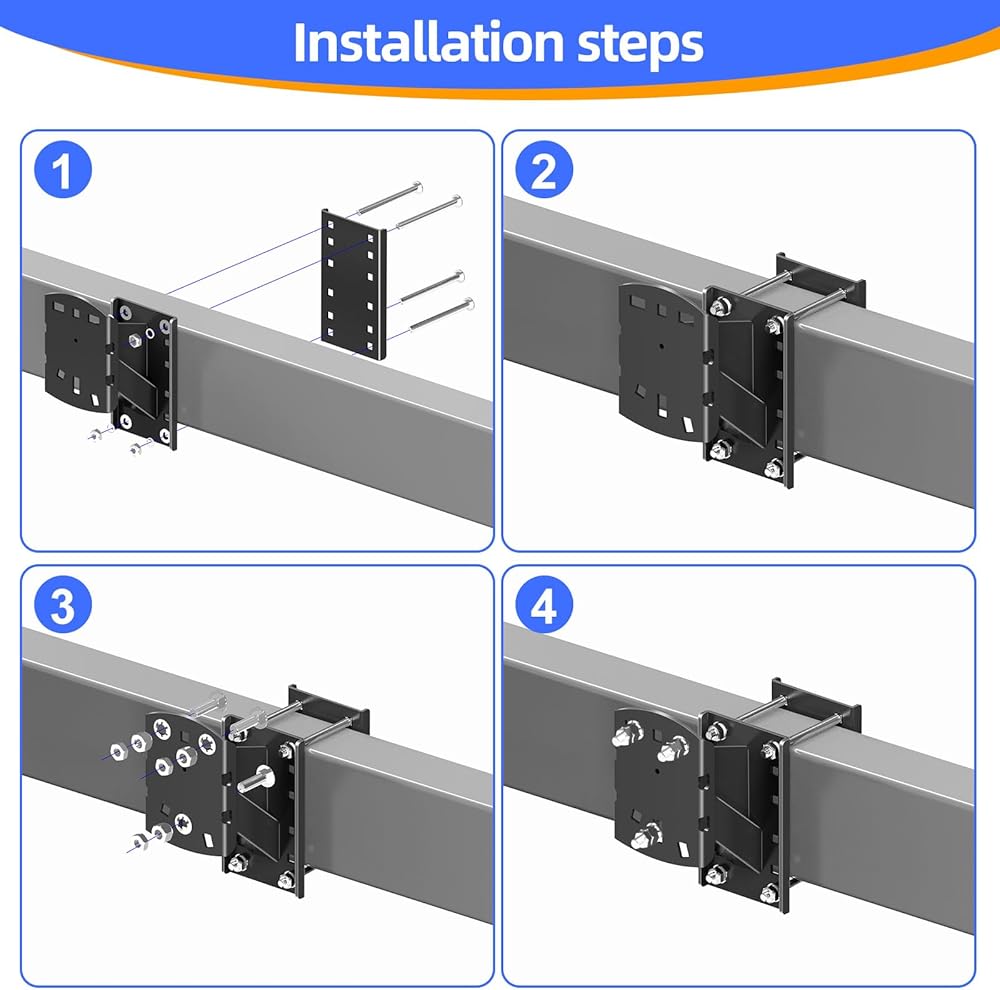 Installation steps

1

2

3

4