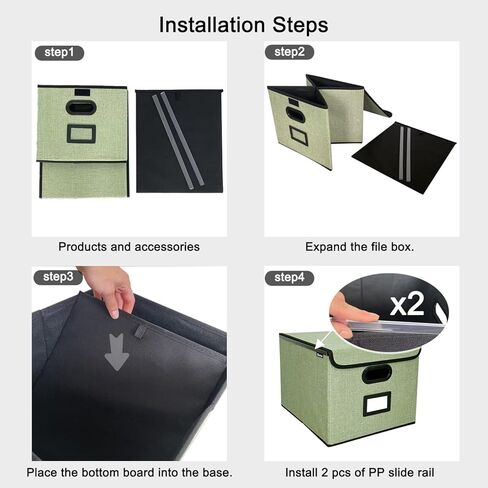 Installation Steps

step1

Products and accessories

step2

Expand the file box.

step3

Place the bottom board into the base.

step4

x2

Install 2 pcs of PP slide rail