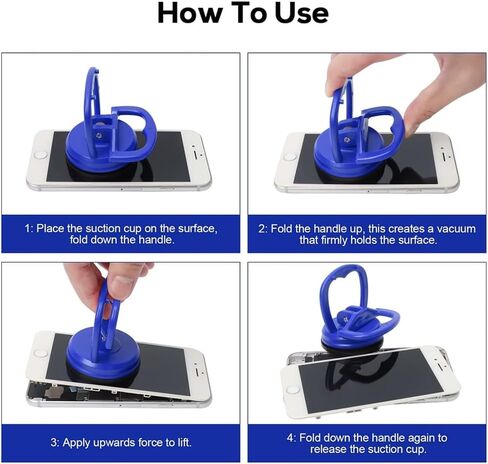 How To Use

1: Place the suction cup on the surface, fold down the handle.

2: Fold the handle up, this creates a vacuum that firmly holds the surface.

3: Apply upwards force to lift.

4: Fold down the handle again to release the suction cup.