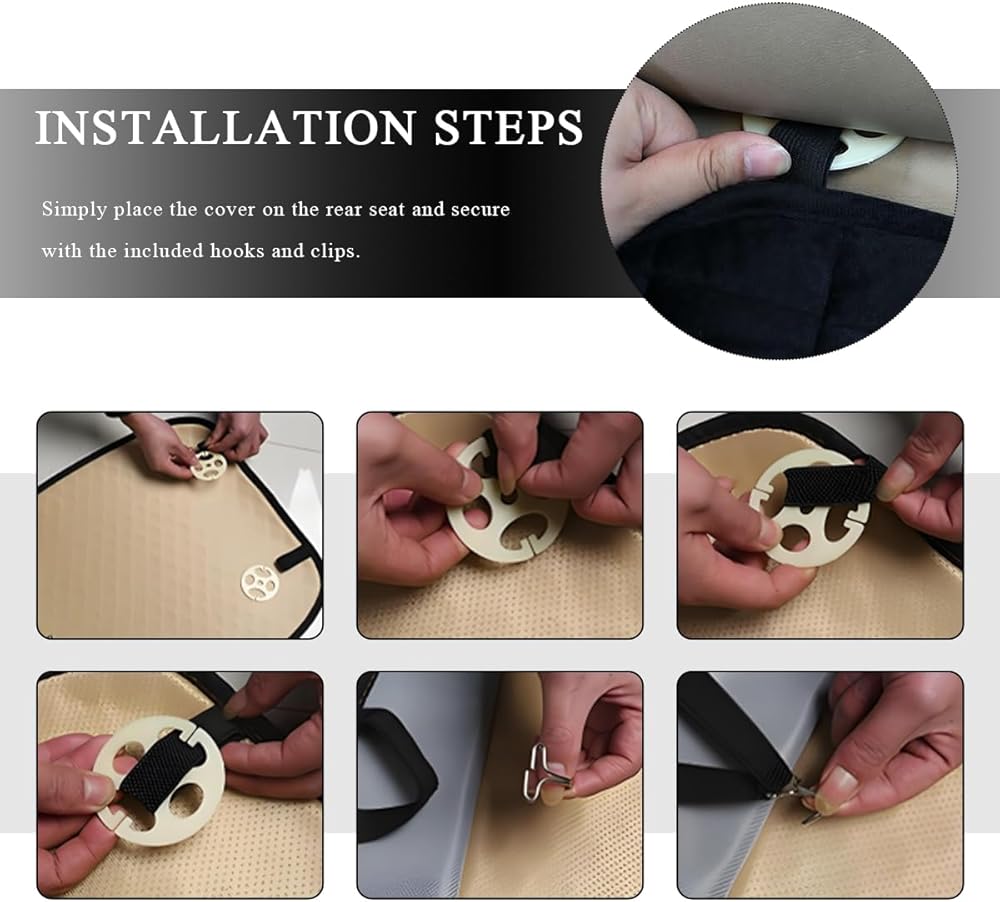 INSTALLATION STEPS

Simply place the cover on the rear seat and secure with the included hooks and clips.