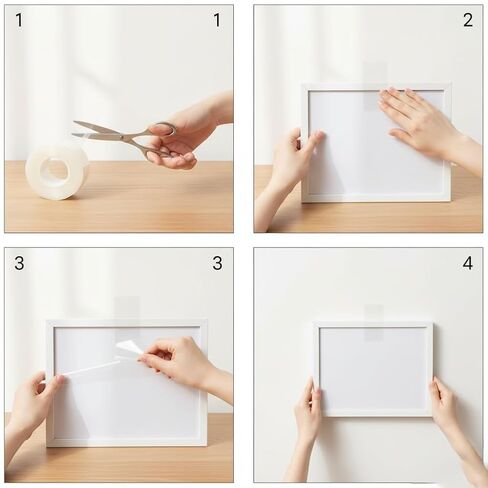 1

1

2

3

3

4