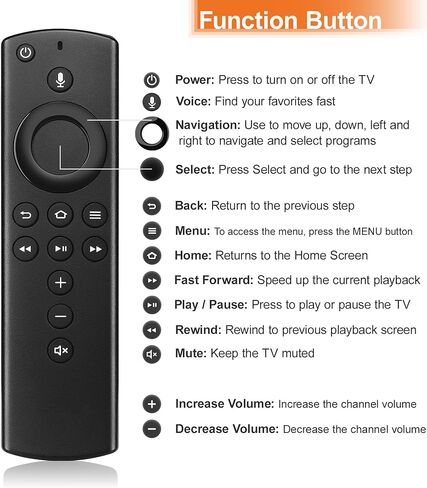 Function Button

Power: Press to turn on or off the TV

Voice: Find your favorites fast

Navigation: Use to move up, down, left and right to navigate and select programs

Select: Press Select and go to the next step

Back: Return to the previous step

Menu: To access the menu, press the MENU button

Home: Returns to the Home Screen

Fast Forward: Speed up the current playback

Play / Pause: Press to play or pause the TV

Rewind: Rewind to previous playback screen

Mute: Keep the TV muted

Increase Volume: Increase the channel volume

Decrease Volume: Decrease the channel volume