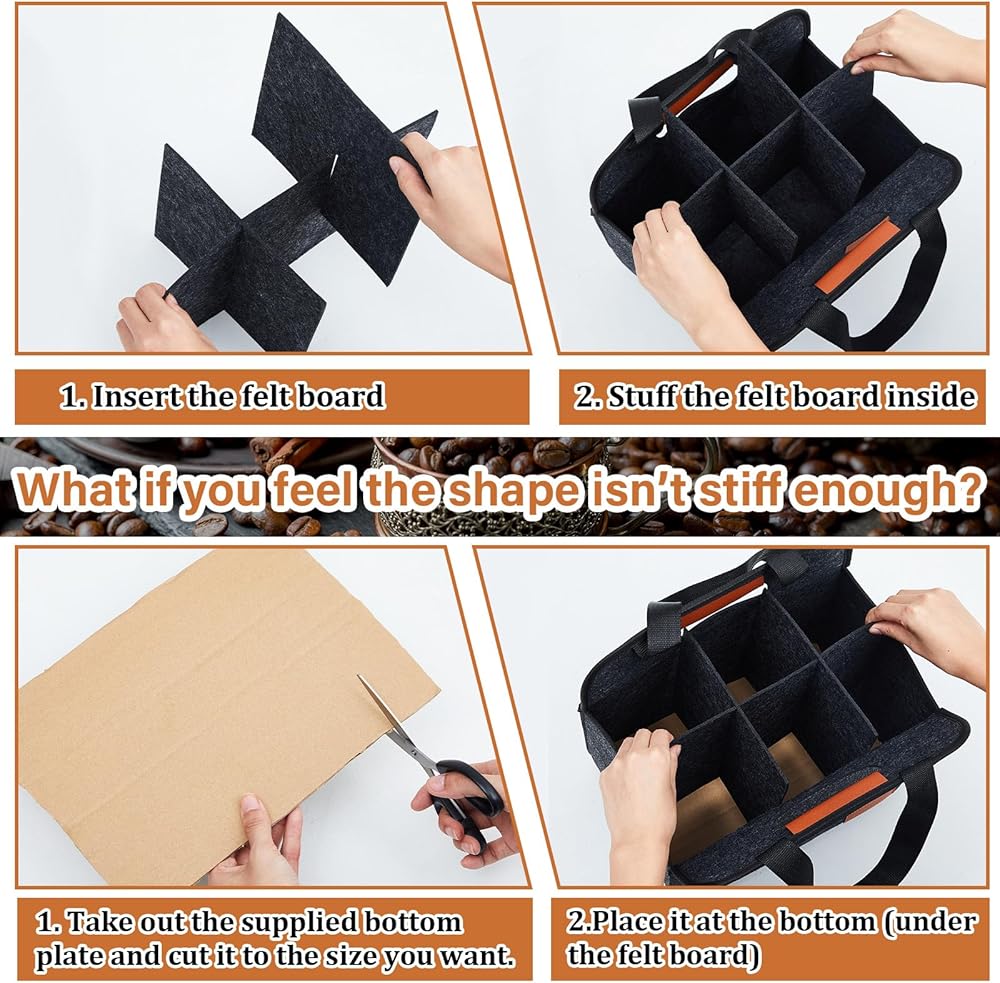 1. Insert the felt board

2. Stuff the felt board inside

What if you feel the shape isn't stiff enough?

1. Take out the supplied bottom plate and cut it to the size you want.

2.Place it at the bottom (under the felt board)