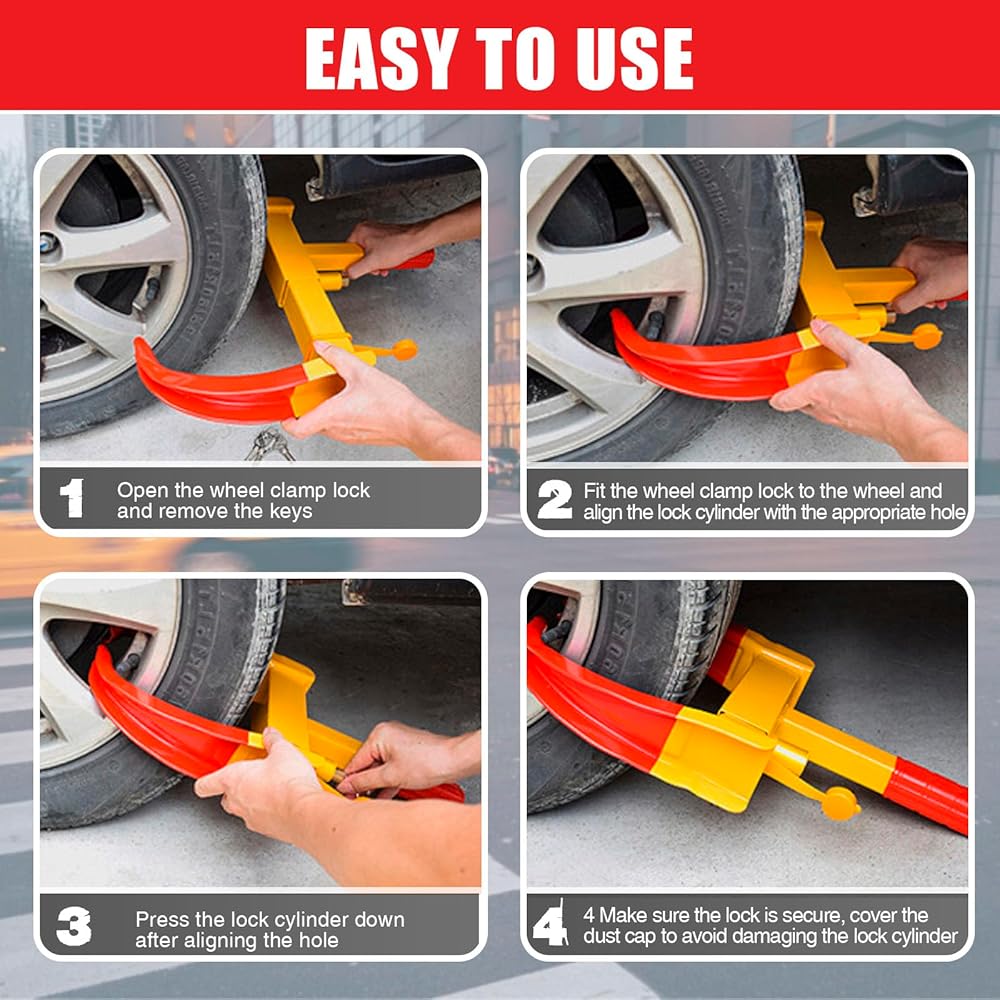 EASY TO USE

1 Open the wheel clamp lock and remove the keys

2 Fit the wheel clamp lock to the wheel and align the lock cylinder with the appropriate hole

3 Press the lock cylinder down after aligning the hole

4 4 Make sure the lock is secure, cover the dust cap to avoid damaging the lock cylinder