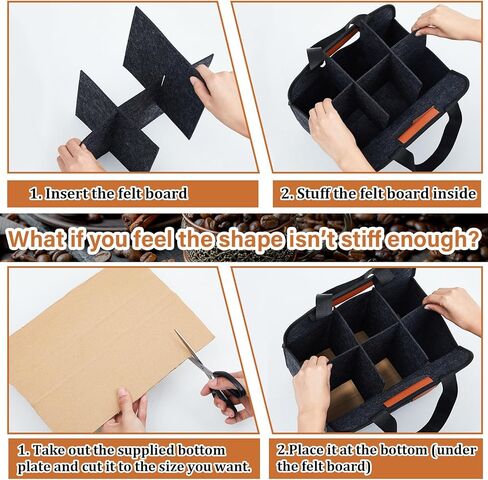 1. Insert the felt board

2. Stuff the felt board inside

What if you feel the shape isn't stiff enough?

1. Take out the supplied bottom plate and cut it to the size you want.

2.Place it at the bottom (under the felt board)