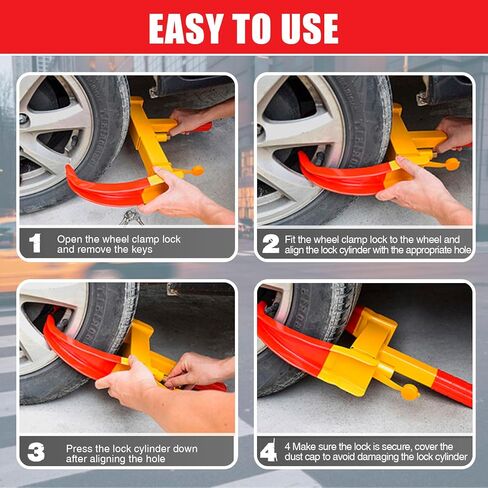 EASY TO USE

1 Open the wheel clamp lock and remove the keys

2 Fit the wheel clamp lock to the wheel and align the lock cylinder with the appropriate hole

3 Press the lock cylinder down after aligning the hole

4 4 Make sure the lock is secure, cover the dust cap to avoid damaging the lock cylinder