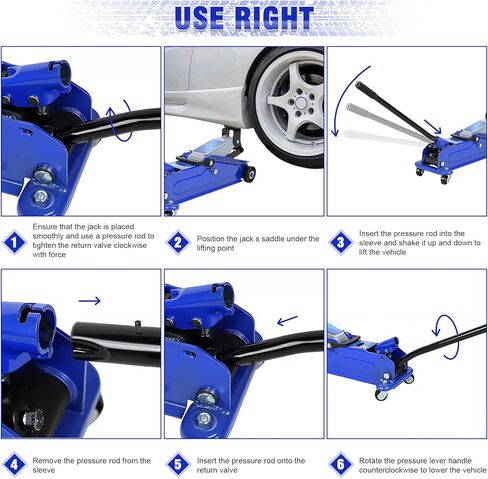 USE RIGHT

1 Ensure that the jack is placed smoothly and use a pressure rod to tighten the return valve clockwise with force

2 Position the jack s saddle under the lifting point

3 Insert the pressure rod into the sleeve and shake it up and down to lift the vehicle

4 Remove the pressure rod from the sleeve

5 Insert the pressure rod onto the return valve

6 Rotate the pressure lever handle counterclockwise to lower the vehicle