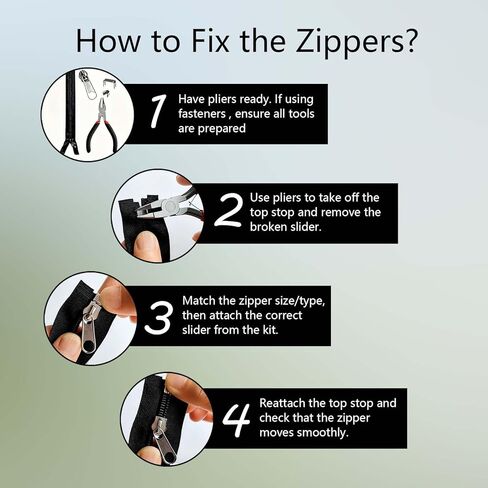 How to Fix the Zippers?

1 Have pliers ready. If using fasteners , ensure all tools are prepared

2 Use pliers to take off the top stop and remove the broken slider.

3 Match the zipper size/type, then attach the correct slider from the kit.

4 Reattach the top stop and check that the zipper moves smoothly.