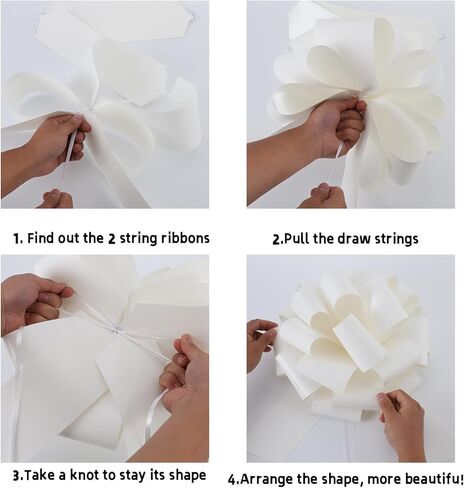 1. Find out the 2 string ribbons

2.Pull the draw strings

3.Take a knot to stay its shape

4.Arrange the shape, more beautiful!