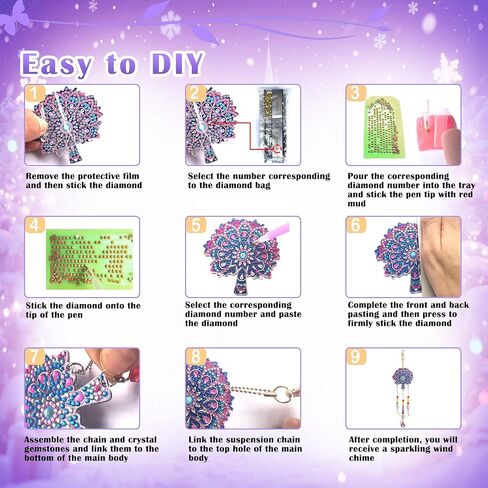 Easy to DIY

1

Remove the protective film and then stick the diamond

2

Select the number corresponding to the diamond bag

3

Pour the corresponding diamond number into the tray and stick the pen tip with red mud

4

Stick the diamond onto the tip of the pen

5

Select the corresponding diamond number and paste the diamond

6

Complete the front and back pasting and then press to firmly stick the diamond

7

Assemble the chain and crystal gemstones and link them to the bottom of the main body

8

Link the suspension chain to the top hole of the main body

9

After completion, you will receive a sparkling wind chime