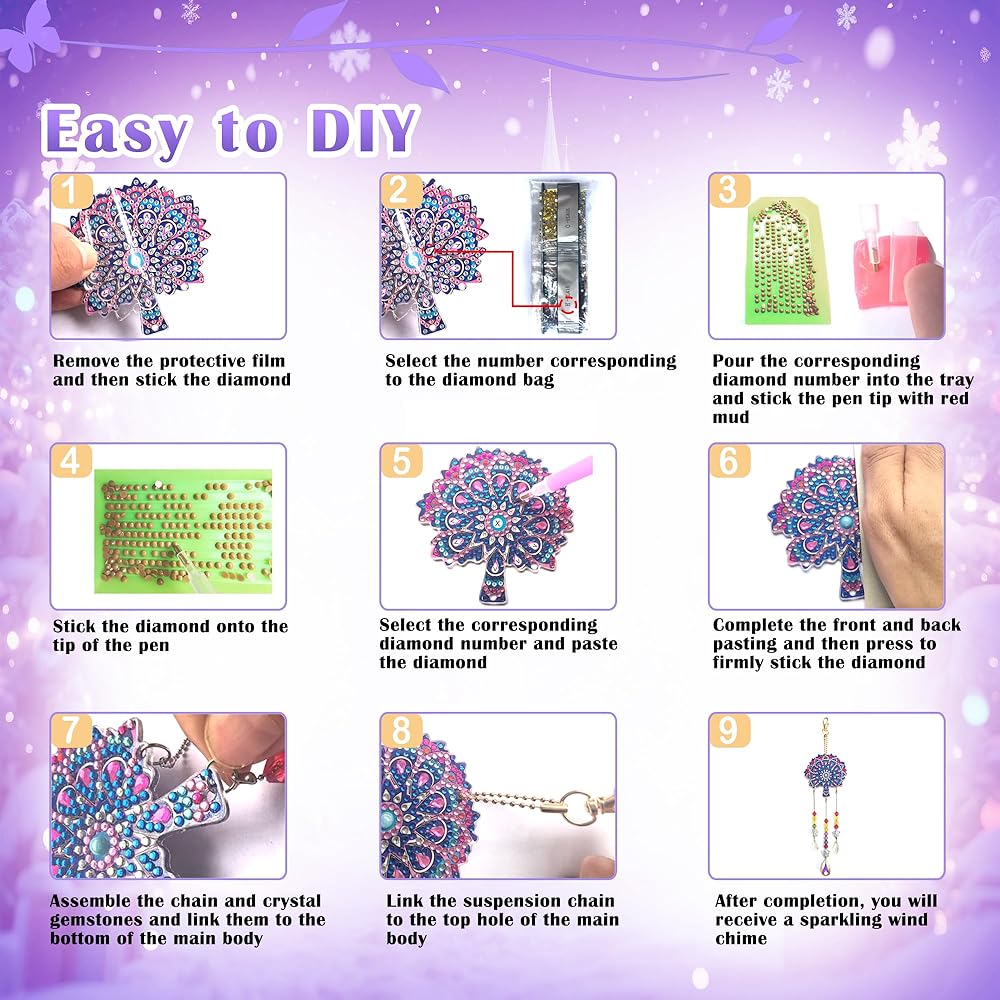 Easy to DIY

1

Remove the protective film and then stick the diamond

2

Select the number corresponding to the diamond bag

3

Pour the corresponding diamond number into the tray and stick the pen tip with red mud

4

Stick the diamond onto the tip of the pen

5

Select the corresponding diamond number and paste the diamond

6

Complete the front and back pasting and then press to firmly stick the diamond

7

Assemble the chain and crystal gemstones and link them to the bottom of the main body

8

Link the suspension chain to the top hole of the main body

9

After completion, you will receive a sparkling wind chime