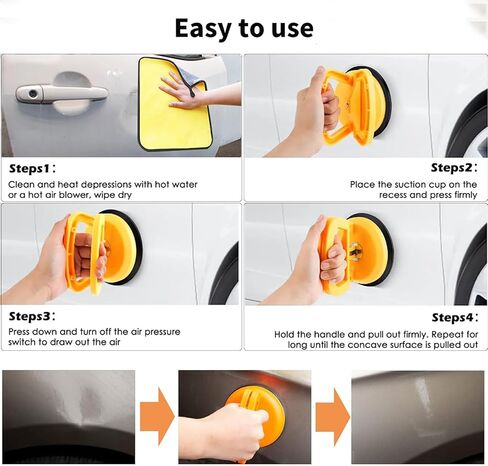 Easy to use

Steps1：
Clean and heat depressions with hot water or a hot air blower, wipe dry

Steps2：
Place the suction cup on the recess and press firmly

Steps3：
Press down and turn off the air pressure switch to draw out the air

Steps4：
Hold the handle and pull out firmly. Repeat for long until the concave surface is pulled out