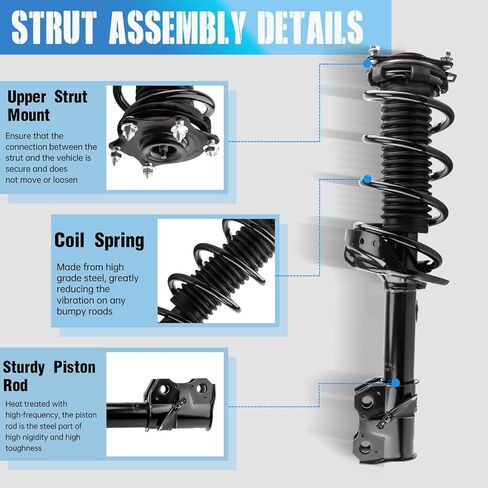 STRUT ASSEMBLY DETAILS

Upper Strut Mount

Ensure that the connection between the strut and the vehicle is secure and does not move or loosen

Coil Spring

Made from high grade steel, greatly reducing the vibration on any bumpy roads

Sturdy Piston Rod

Heat treated with high-frequency, the piston rod is the steel part of high nigidity and high toughness