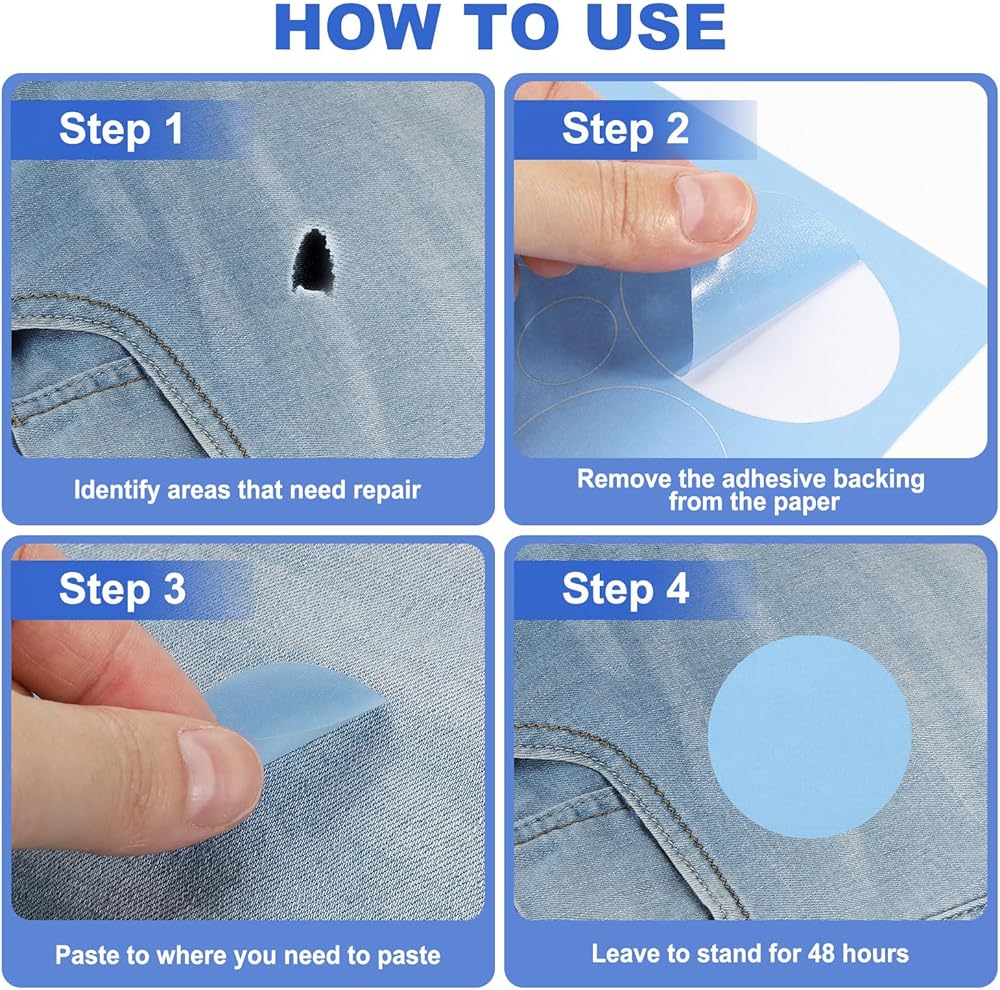 HOW TO USE

Step 1

Identify areas that need repair

Step 2

Remove the adhesive backing from the paper

Step 3

Paste to where you need to paste

Step 4

Leave to stand for 48 hours