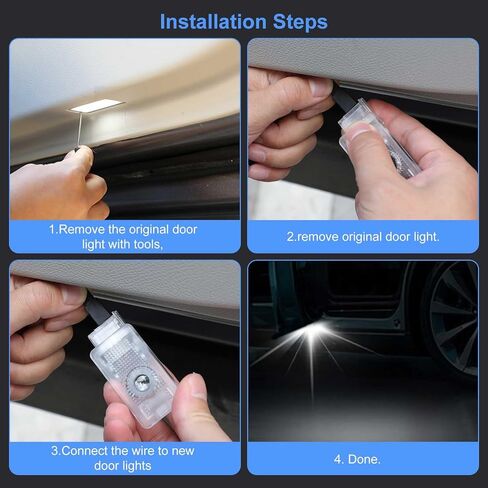 Installation Steps

1.Remove the original door light with tools,

2.remove original door light.

3.Connect the wire to new door lights

4. Done.