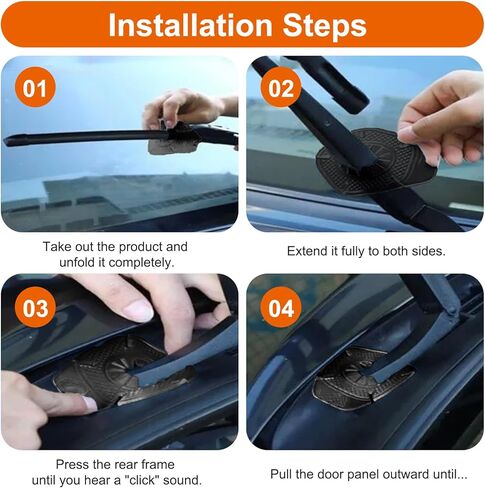 Installation Steps

01

Take out the product and unfold it completely.

02

Extend it fully to both sides.

03

Press the rear frame until you hear a "click" sound.

04

Pull the door panel outward until...