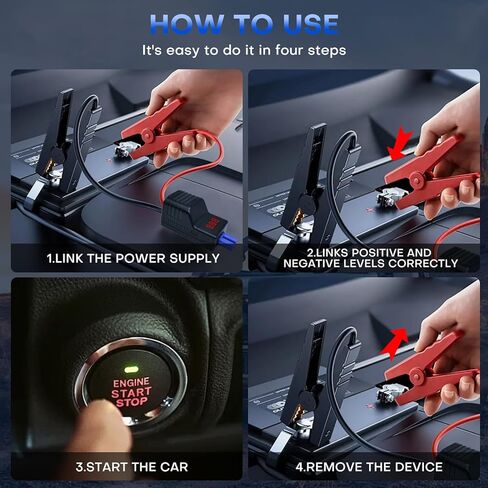 HOW TO USE
It's easy to do it in four steps

1.LINK THE POWER SUPPLY

2.LINKS POSITIVE AND NEGATIVE LEVELS CORRECTLY

ENGINE START STOP

3.START THE CAR

4.REMOVE THE DEVICE