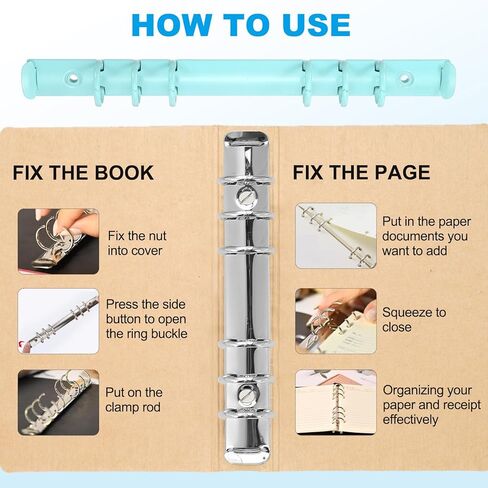 HOW TO USE

FIX THE BOOK

Fix the nut into cover

Press the side button to open the ring buckle

Put on the clamp rod

FIX THE PAGE

Put in the paper documents you want to add

Squeeze to close

Organizing your paper and receipt effectively