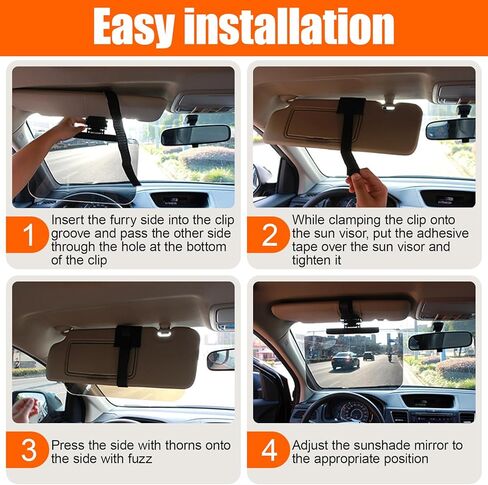 Easy installation

1 Insert the furry side into the clip groove and pass the other side through the hole at the bottom of the clip

2 While clamping the clip onto the sun visor, put the adhesive tape over the sun visor and tighten it

3 Press the side with thorns onto the side with fuzz

4 Adjust the sunshade mirror to the appropriate position