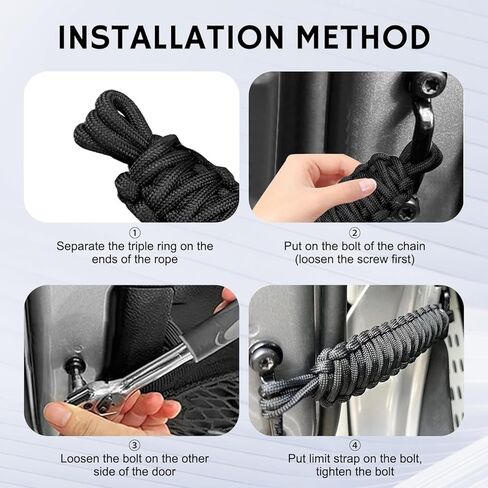 INSTALLATION METHOD

①
Separate the triple ring on the ends of the rope

②
Put on the bolt of the chain (loosen the screw first)

③
Loosen the bolt on the other side of the door

④
Put limit strap on the bolt, tighten the bolt