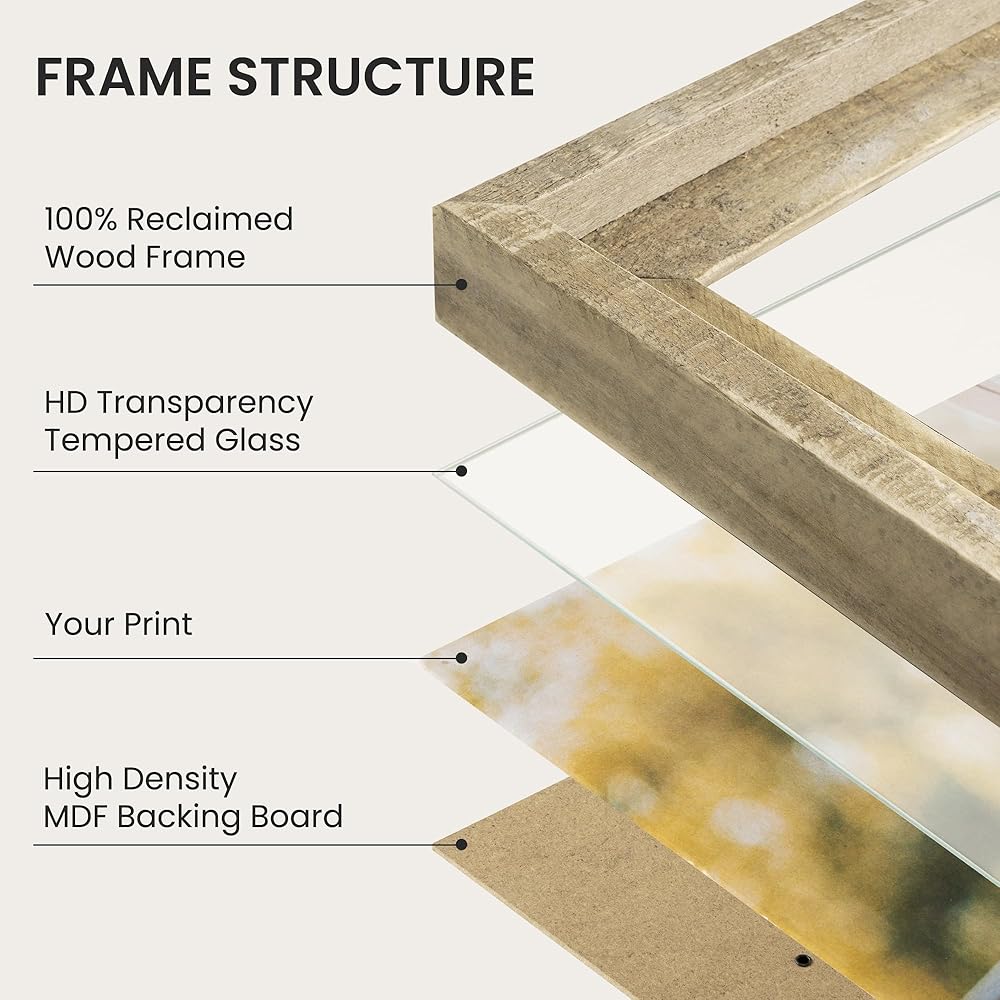 FRAME STRUCTURE

100% Reclaimed Wood Frame

HD Transparency Tempered Glass

Your Print

High Density MDF Backing Board