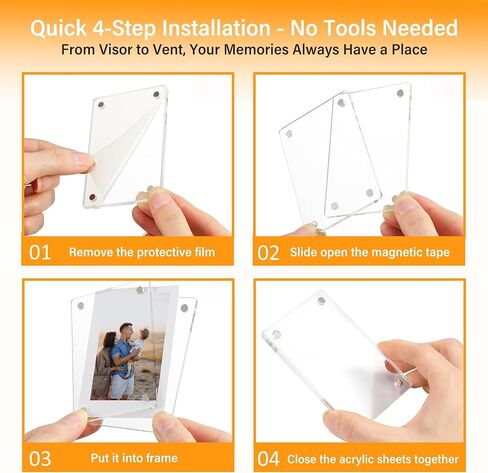 Quick 4-Step Installation - No Tools Needed
From Visor to Vent, Your Memories Always Have a Place

01 Remove the protective film

02 Slide open the magnetic tape

03 Put it into frame

04 Close the acrylic sheets together