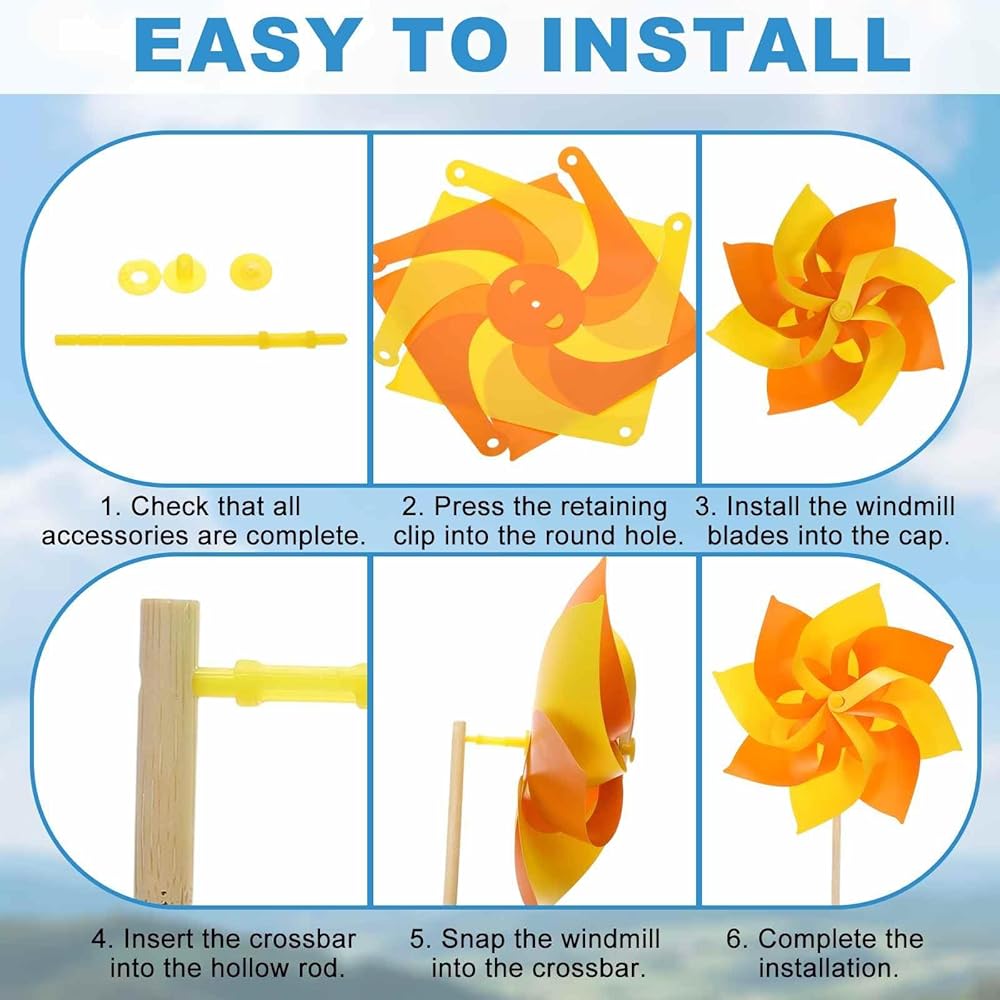 EASY TO INSTALL

1. Check that all accessories are complete.

2. Press the retaining clip into the round hole.

3. Install the windmill blades into the cap.

4. Insert the crossbar into the hollow rod.

5. Snap the windmill into the crossbar.

6. Complete the installation.