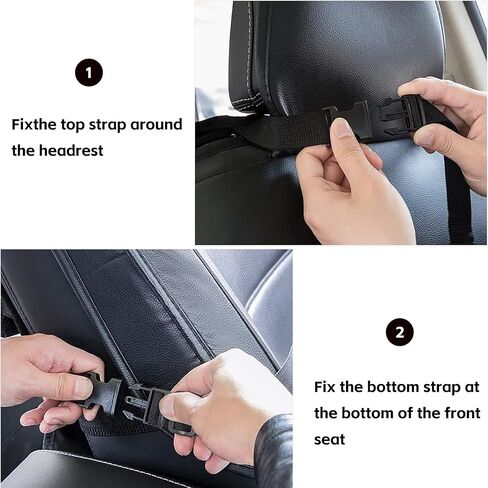 1

Fixthe top strap around the headrest

2

Fix the bottom strap at the bottom of the front seat