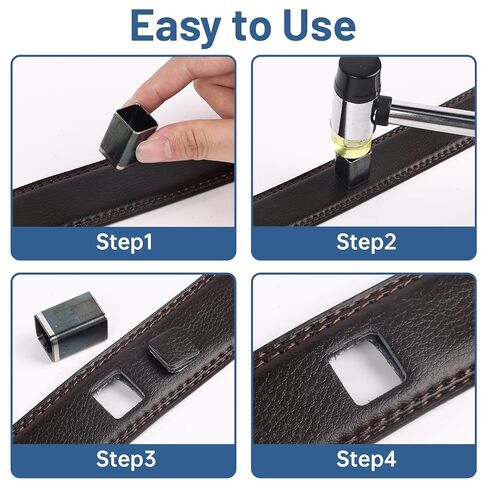 Easy to Use

Step1

Step2

Step3

Step4