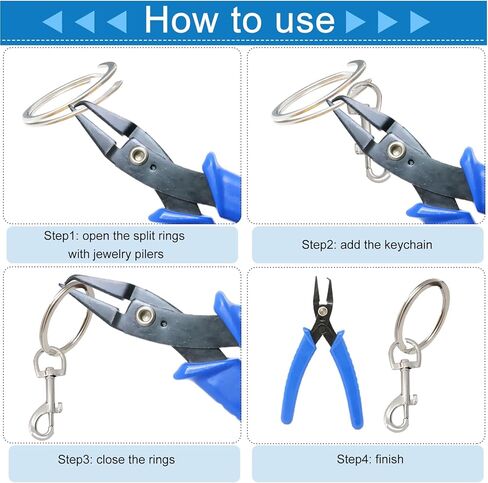 How to use

Step1: open the split rings with jewelry pilers

Step2: add the keychain

Step3: close the rings

Step4: finish