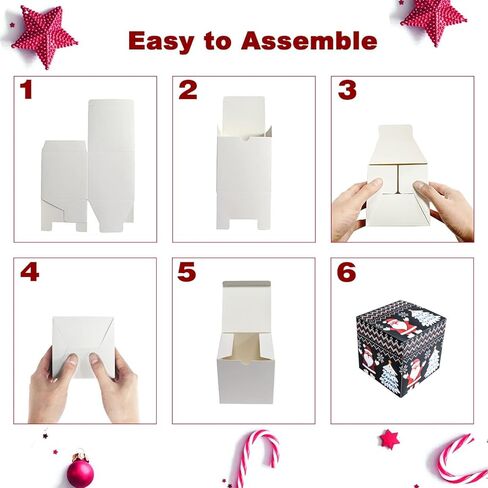 Easy to Assemble

1

2

3

4

5

6