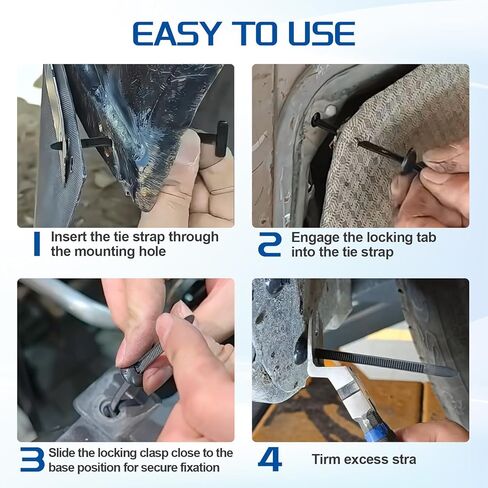 EASY TO USE

1 Insert the tie strap through the mounting hole

2 Engage the locking tab into the tie strap

3 Slide the locking clasp close to the base position for secure fixation

4 Tirm excess stra