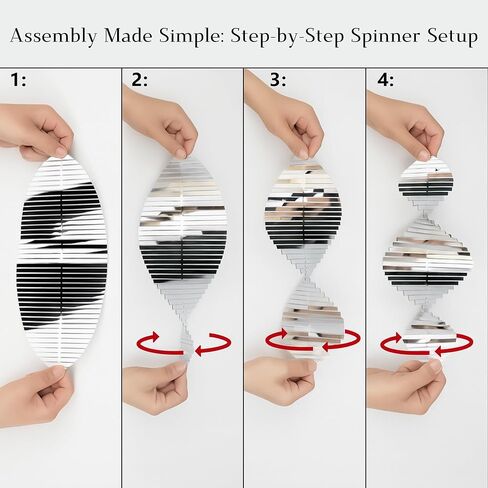 Assembly Made Simple: Step-by-Step Spinner Setup

1:

2:

3:

4: