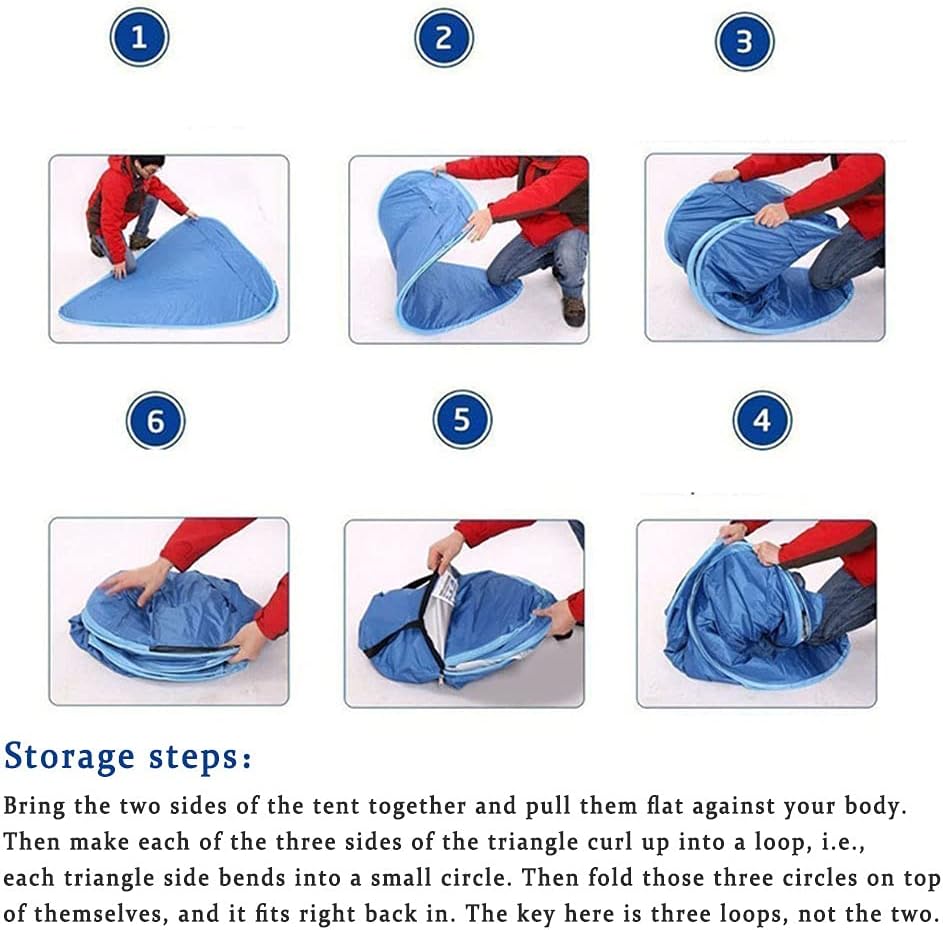 1

2

3

6

5

4

Storage steps:

Bring the two sides of the tent together and pull them flat against your body. Then make each of the three sides of the triangle curl up into a loop, i.e., each triangle side bends into a small circle. Then fold those three circles on top of themselves, and it fits right back in. The key here is three loops, not the two.