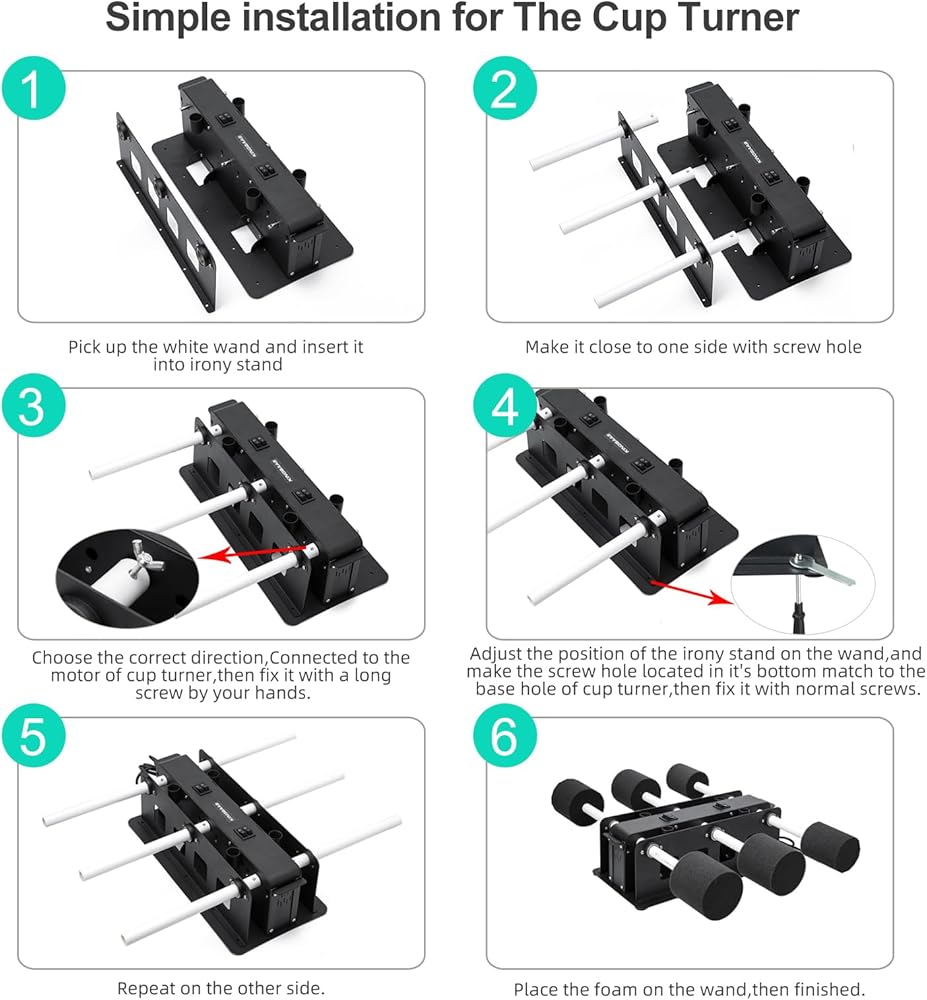 Simple installation for The Cup Turner

1

Pick up the white wand and insert it into irony stand

2

Make it close to one side with screw hole

3

Choose the correct direction,Connected to the motor of cup turner,then fix it with a long screw by your hands.

4

Adjust the position of the irony stand on the wand,and make the screw hole located in it's bottom match to the base hole of cup turner,then fix it with normal screws.

5

Repeat on the other side.

6

Place the foam on the wand,then finished.