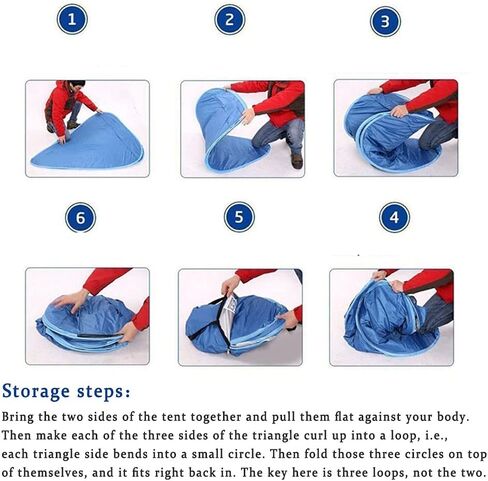 1

2

3

6

5

4

Storage steps:

Bring the two sides of the tent together and pull them flat against your body. Then make each of the three sides of the triangle curl up into a loop, i.e., each triangle side bends into a small circle. Then fold those three circles on top of themselves, and it fits right back in. The key here is three loops, not the two.