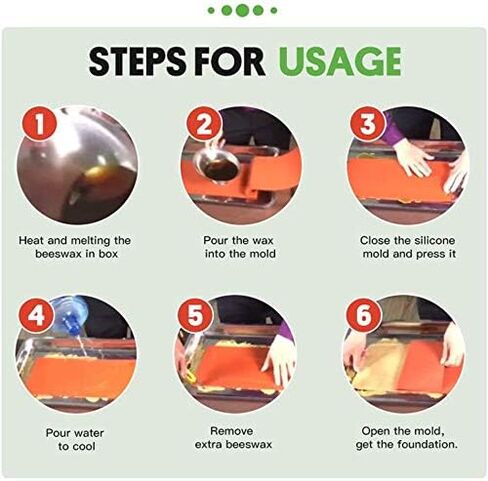 STEPS FOR USAGE

1
Heat and melting the beeswax in box

2
Pour the wax into the mold

3
Close the silicone mold and press it

4
Pour water to cool

5
Remove extra beeswax

6
Open the mold, get the foundation.