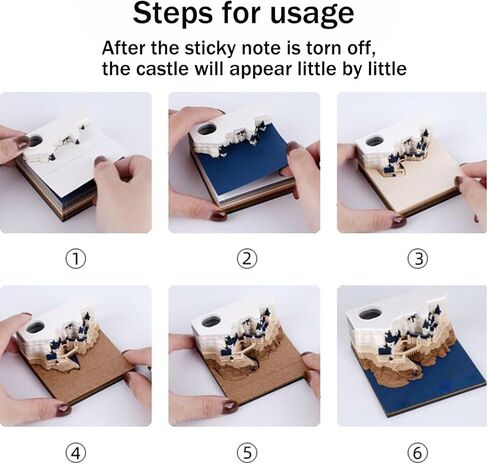 Steps for usage

After the sticky note is torn off, the castle will appear little by little

①

②

③

④

⑤

⑥