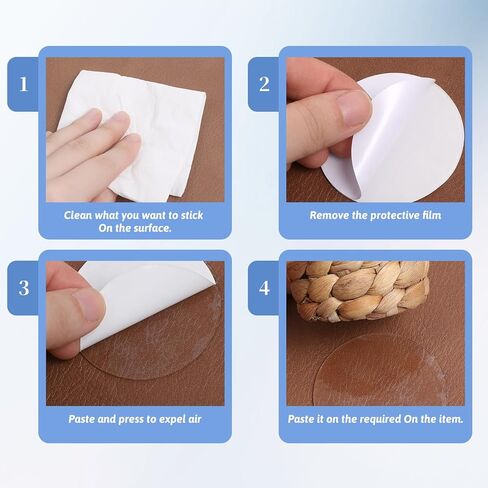 1

Clean what you want to stick On the surface.

2

Remove the protective film

3

Paste and press to expel air

4

Paste it on the required On the item.