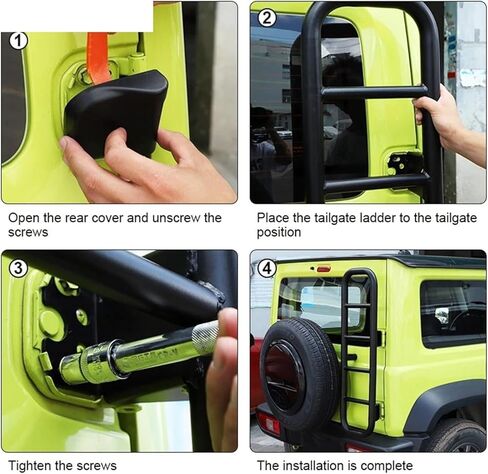 1

Open the rear cover and unscrew the screws

2

Place the tailgate ladder to the tailgate position

3

Tighten the screws

4

The installation is complete