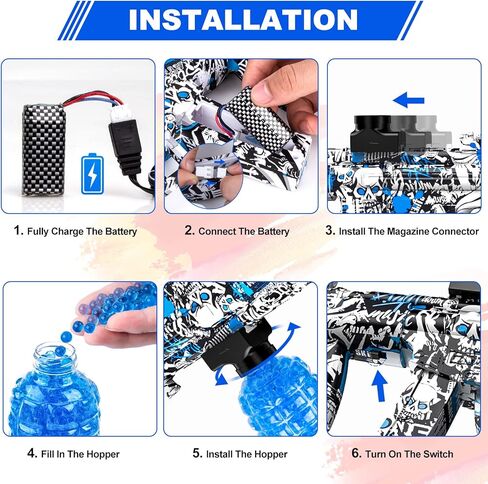 INSTALLATION

1. Fully Charge The Battery

2. Connect The Battery

3. Install The Magazine Connector

4. Fill In The Hopper

5. Install The Hopper

6. Turn On The Switch