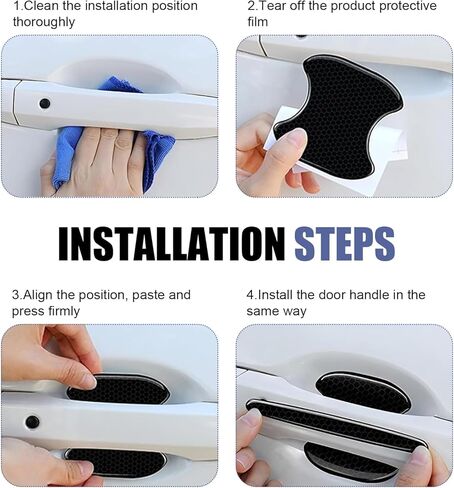 1.Clean the installation position thoroughly

2.Tear off the product protective film

INSTALLATION STEPS

3.Align the position, paste and press firmly

4.Install the door handle in the same way