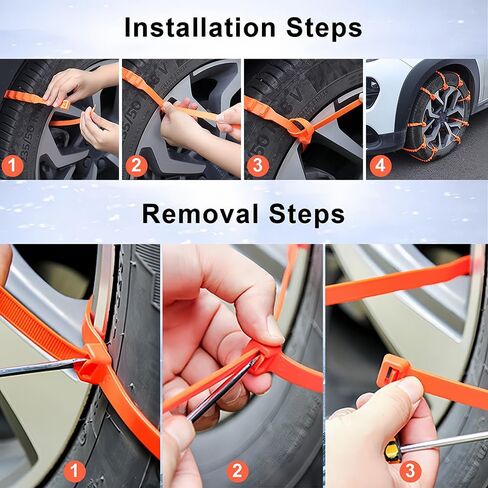 Installation Steps

1

2

3

4

Removal Steps

1

2

3