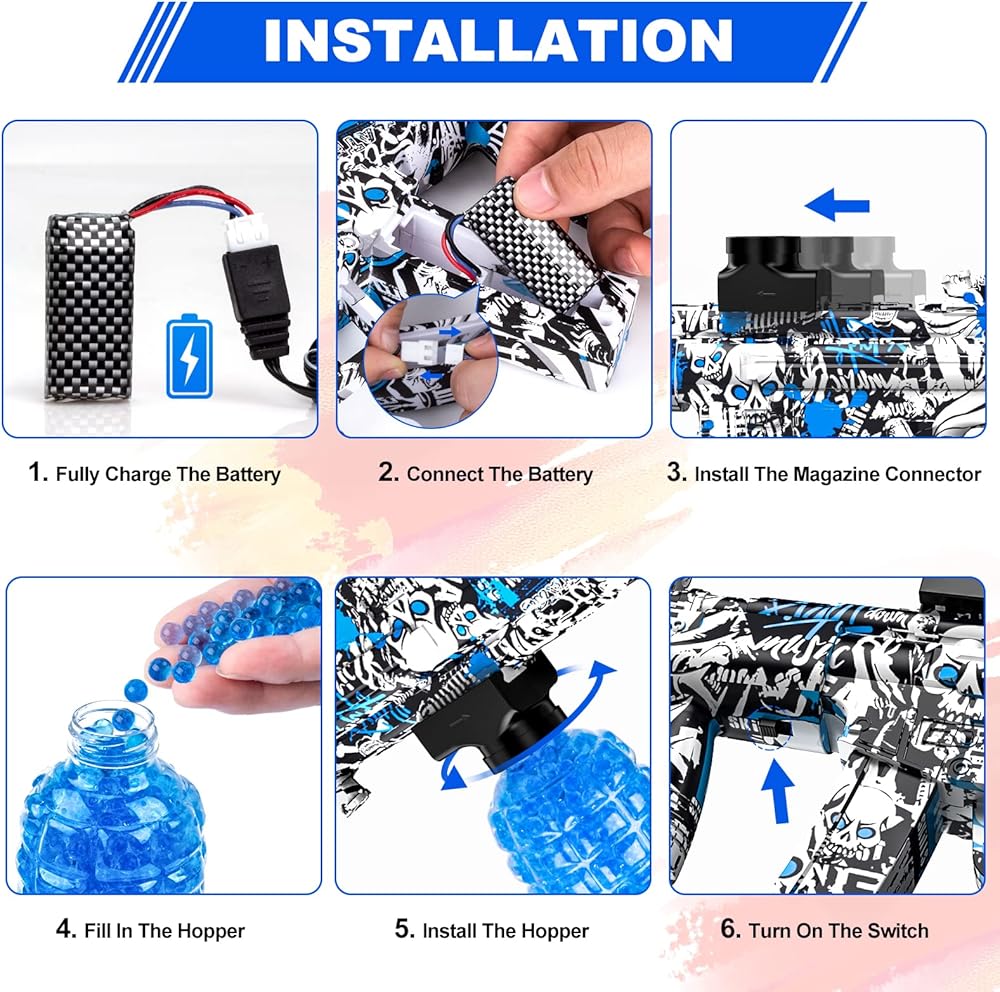 INSTALLATION

1. Fully Charge The Battery

2. Connect The Battery

3. Install The Magazine Connector

4. Fill In The Hopper

5. Install The Hopper

6. Turn On The Switch