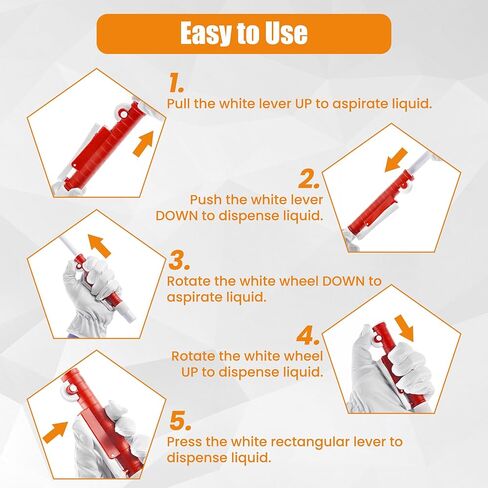 Easy to Use

1.
Pull the white lever UP to aspirate liquid.

2.
Push the white lever DOWN to dispense liquid.

3.
Rotate the white wheel DOWN to aspirate liquid.

4.
Rotate the white wheel UP to dispense liquid.

5.
Press the white rectangular lever to dispense liquid.