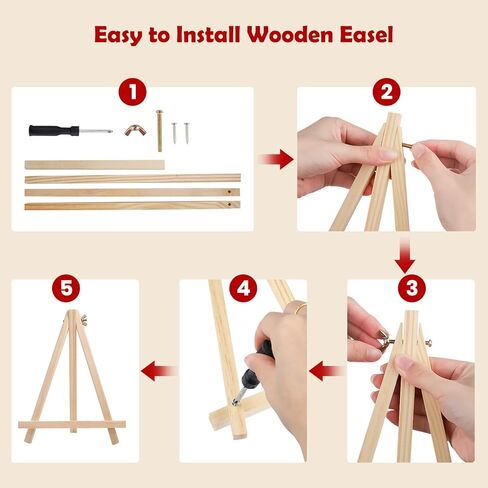 Easy to Install Wooden Easel

1

2

3

4

5