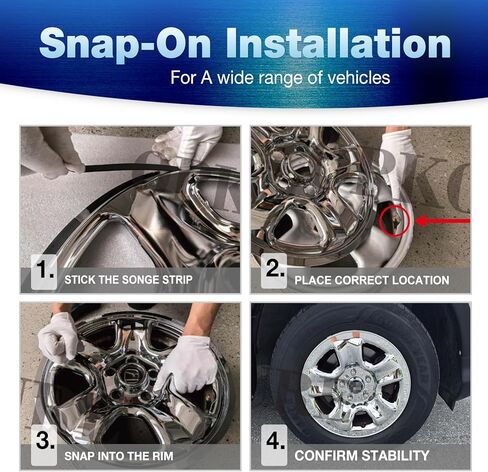 Snap-On Installation

For A wide range of vehicles

1. STICK THE SONGE STRIP

2. PLACE CORRECT LOCATION

3. SNAP INTO THE RIM

4. CONFIRM STABILITY