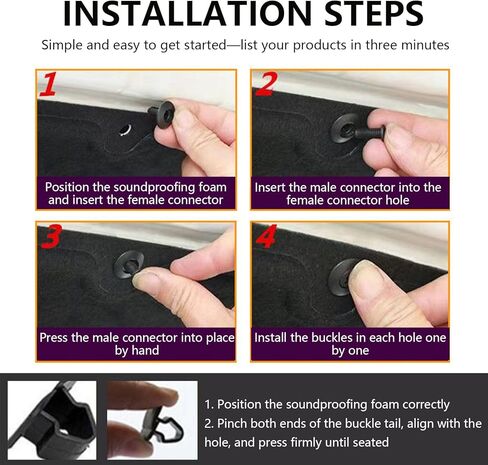 INSTALLATION STEPS

Simple and easy to get started—list your products in three minutes

1

Position the soundproofing foam and insert the female connector

2

Insert the male connector into the female connector hole

3

Press the male connector into place by hand

4

Install the buckles in each hole one by one

1. Position the soundproofing foam correctly
2. Pinch both ends of the buckle tail, align with the hole, and press firmly until seated