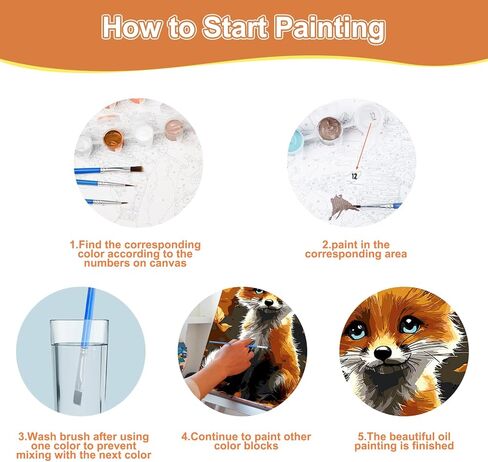 How to Start Painting

12

12

1.Find the corresponding color according to the numbers on canvas

2.paint in the corresponding area

3.Wash brush after using one color to prevent mixing with the next color

4.Continue to paint other color blocks

5.The beautiful oil painting is finished