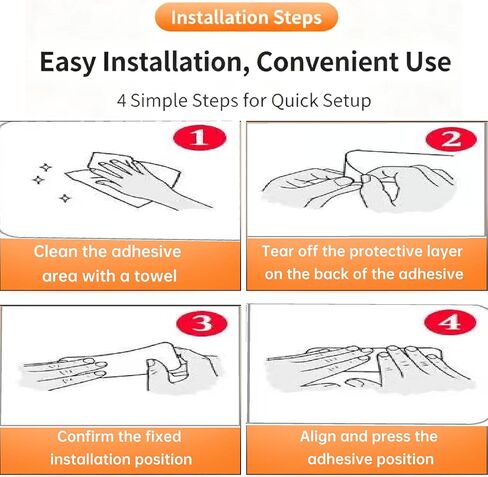 Installation Steps

Easy Installation, Convenient Use

4 Simple Steps for Quick Setup

1

Clean the adhesive area with a towel

2

Tear off the protective layer on the back of the adhesive

3

Confirm the fixed installation position

4

Align and press the adhesive position